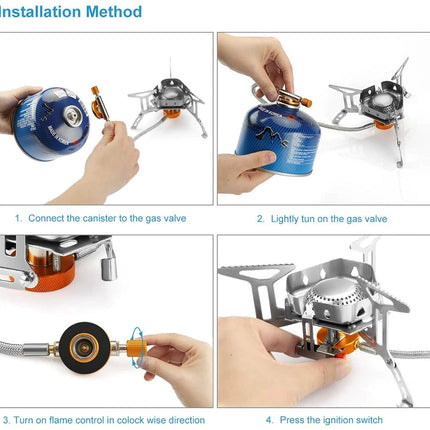 Installation Method

1. Connect the canister to the gas valve

2. Lightly tun on the gas valve

3. Turn on flame control in colock wise direction

4. Press the ignition switch