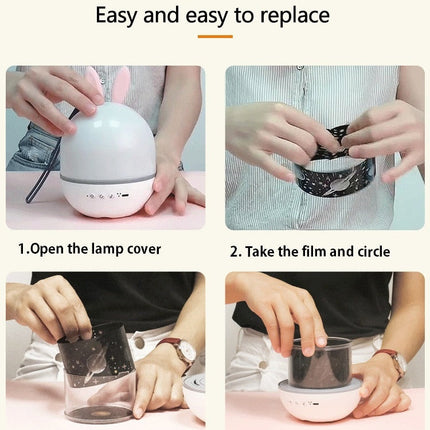 Easy and easy to replace

1.Open the lamp cover

2. Take the film and circle