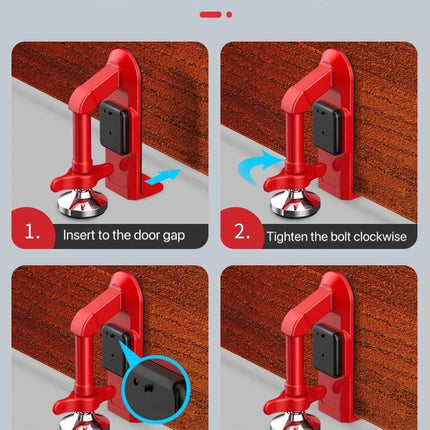 1. Insert to the door gap

2. Tighten the bolt clockwise