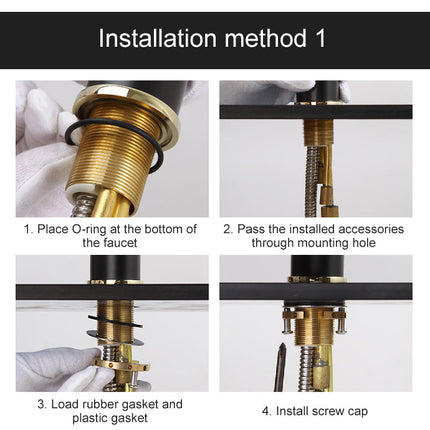 Installation method 1

1. Place O-ring at the bottom of the faucet

2. Pass the installed accessories through mounting hole

3. Load rubber gasket and plastic gasket

4. Install screw cap