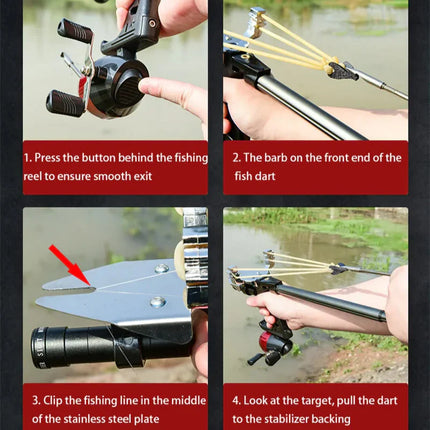 1. Press the button behind the fishing reel to ensure smooth exit

2. The barb on the front end of the fish dart

3. Clip the fishing line in the middle of the stainless steel plate

4. Look at the target, pull the dart to the stabilizer backing