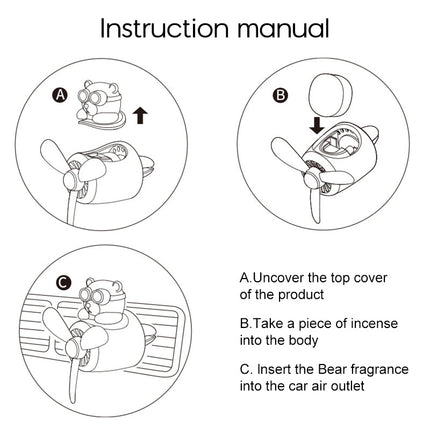 Instruction manual

A

B

C

A.Uncover the top cover of the product

B.Take a piece of incense into the body

C. Insert the Bear fragrance into the car air outlet