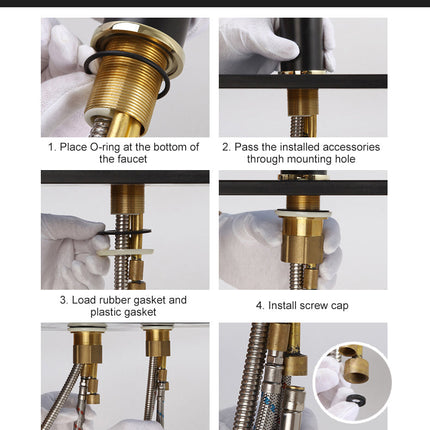 1. Place O-ring at the bottom of the faucet

2. Pass the installed accessories through mounting hole

3. Load rubber gasket and plastic gasket

4. Install screw cap