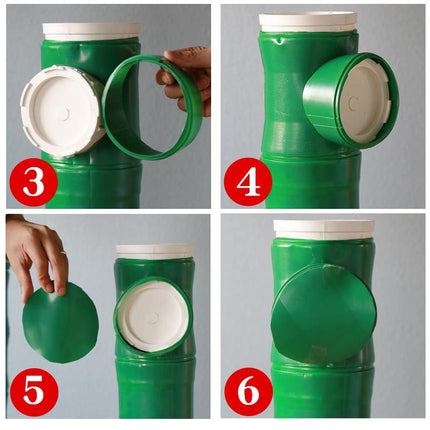 3

4

5

6