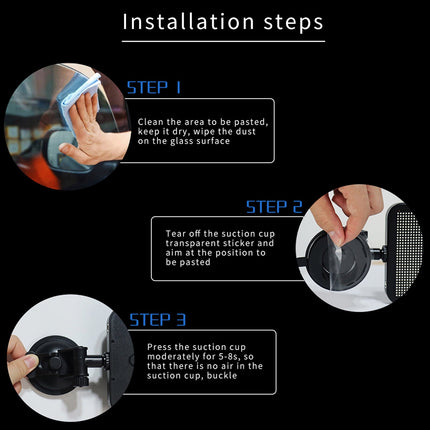 Installation steps

STEP 1

Clean the area to be pasted, keep it dry, wipe the dust on the glass surface

STEP 2

Tear off the suction cup transparent sticker and aim at the position to be pasted

STEP 3

Press the suction cup moderately for 5-8s, so that there is no air in the suction cup, buckle