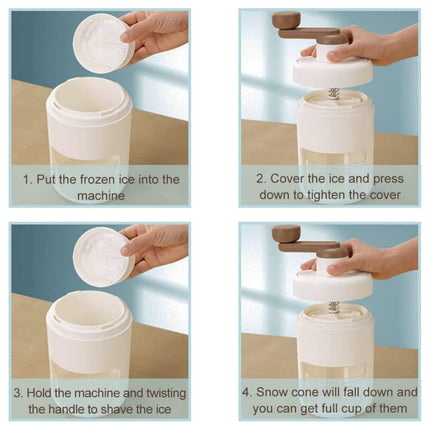 1. Put the frozen ice into the machine

2. Cover the ice and press down to tighten the cover

3. Hold the machine and twisting the handle to shave the ice

4. Snow cone will fall down and you can get full cup of them