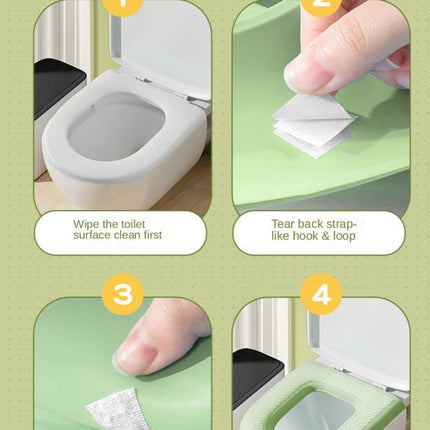 1

2

Wipe the toilet surface clean first

Tear back strap-like hook & loop

3

4