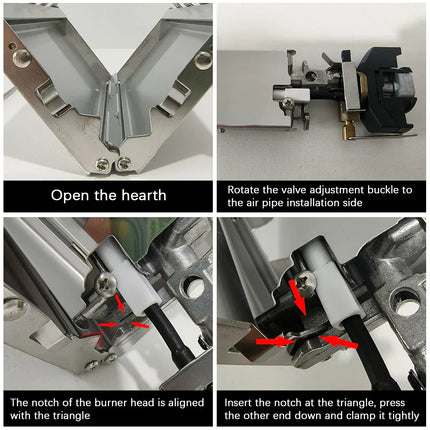 Open the hearth

Rotate the valve adjustment buckle to the air pipe installation side

The notch of the burner head is aligned with the triangle

Insert the notch at the triangle, press the other end down and clamp it tightly