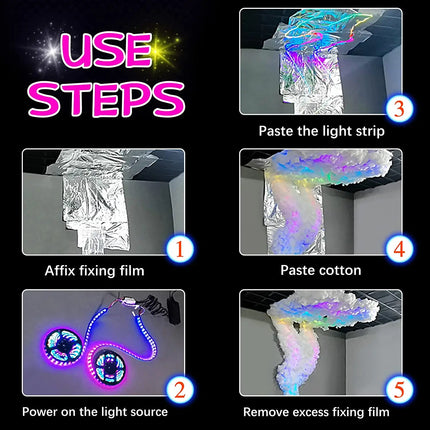 USE STEPS

1
Affix fixing film

2
Power on the light source

3
Paste the light strip

4
Paste cotton

5
Remove excess fixing film