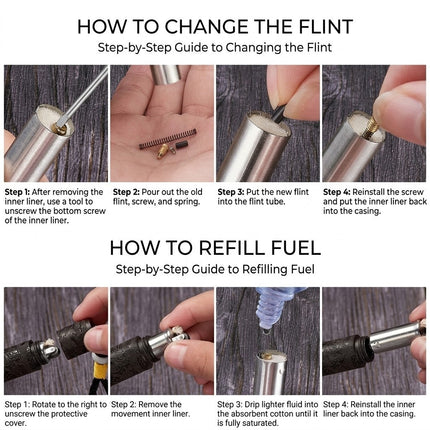 HOW TO CHANGE THE FLINT

Step-by-Step Guide to Changing the Flint

Step 1: After removing the inner liner, use a tool to unscrew the bottom screw of the inner liner.

Step 2: Pour out the old flint, screw, and spring.

Step 3: Put the new flint into the flint tube.

Step 4: Reinstall the screw and put the inner liner back into the casing.

HOW TO REFILL FUEL

Step-by-Step Guide to Refilling Fuel

Step 1: Rotate to the right to unscrew the protective cover.

Step 2: Remove the movement inner liner.

Step 3: Drip lighter fluid into the absorbent cotton until it is fully saturated.

Step 4: Reinstall the inner liner back into the casing.