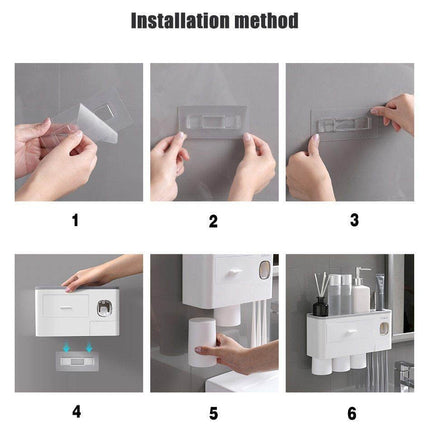 Installation method

1

2

3

4

5

6