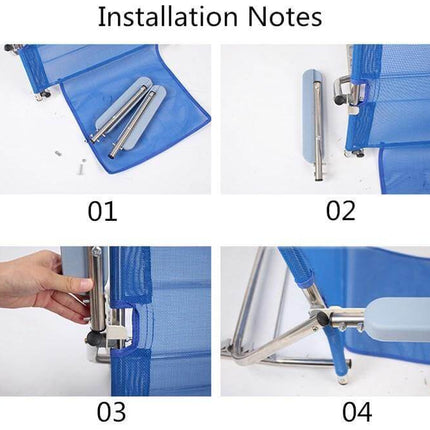 Installation Notes

01

02

03

04