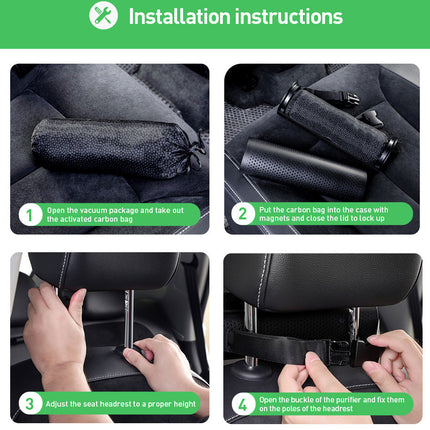 Installation instructions

1 Open the vacuum package and take out the activated carbon bag

2 Put the carbon bag into the case with magnets and close the lid to lock up

3 Adjust the seat headrest to a proper height

4 Open the buckle of the purifier and fix them on the poles of the headrest