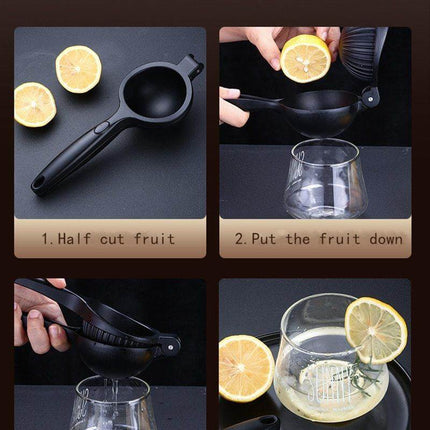 1.Half cut fruit

2.Put the fruit down