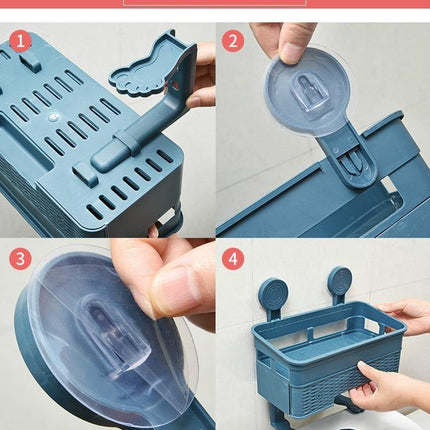 1

2

3

4