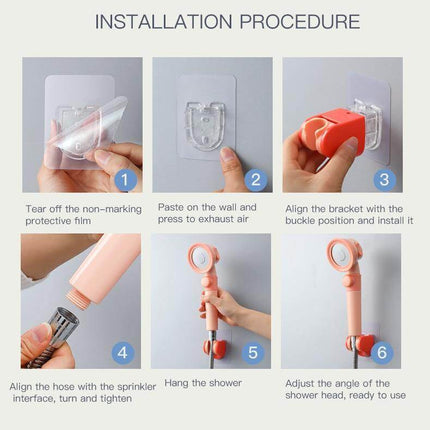 INSTALLATION PROCEDURE

1

Tear off the non-marking protective film

2

Paste on the wall and press to exhaust air

3

Align the bracket with the buckle position and install it

4

Align the hose with the sprinkler interface, turn and tighten

5

Hang the shower

6

Adjust the angle of the shower head, ready to use