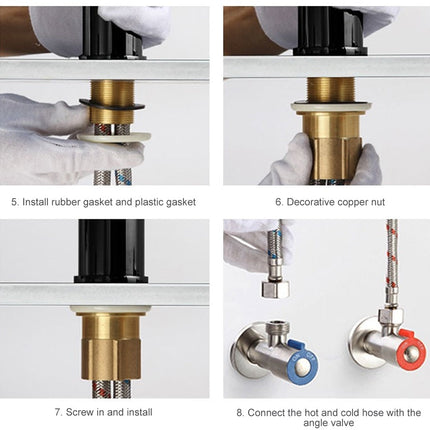 5. Install rubber gasket and plastic gasket

6. Decorative copper nut

7. Screw in and install

ON OFF

8. Connect the hot and cold hose with the angle valve