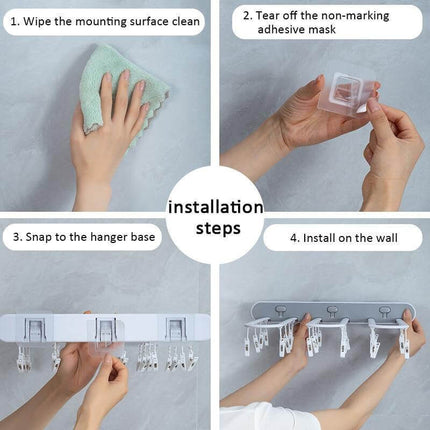 1. Wipe the mounting surface clean

2. Tear off the non-marking adhesive mask

installation steps

3. Snap to the hanger base

4. Install on the wall