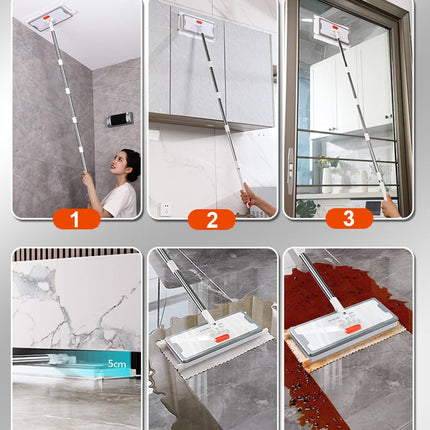 1

2

3

5cm