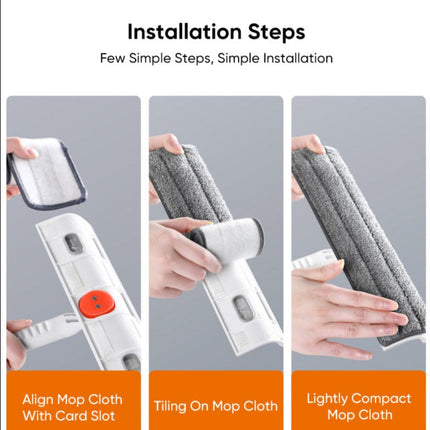 Installation Steps

Few Simple Steps, Simple Installation

Align Mop Cloth With Card Slot

Tiling On Mop Cloth

Lightly Compact Mop Cloth