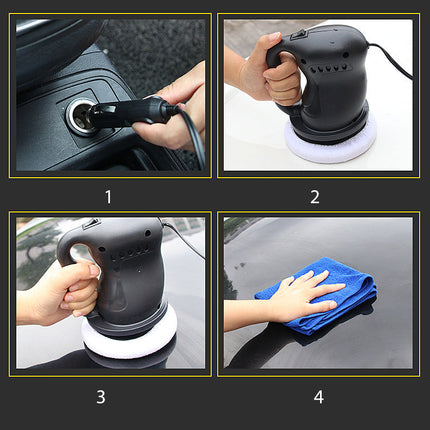 1

2

3

4