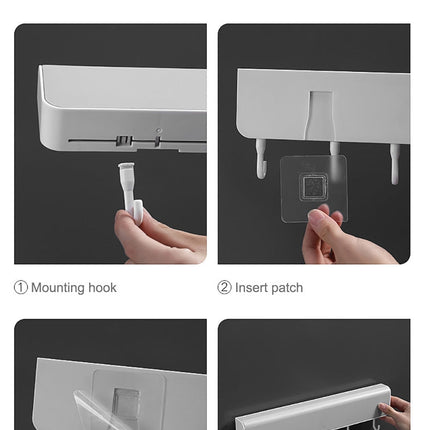 ① Mounting hook

② Insert patch