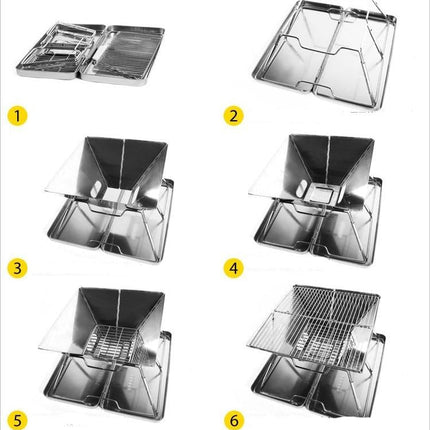 1

2

3

4

5

6