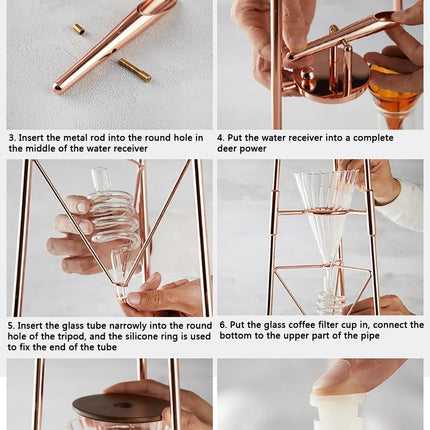 3. Insert the metal rod into the round hole in the middle of the water receiver

4. Put the water receiver into a complete deer power

5. Insert the glass tube narrowly into the round hole of the tripod, and the silicone ring is used to fix the end of the tube

6. Put the glass coffee filter cup in, connect the bottom to the upper part of the pipe