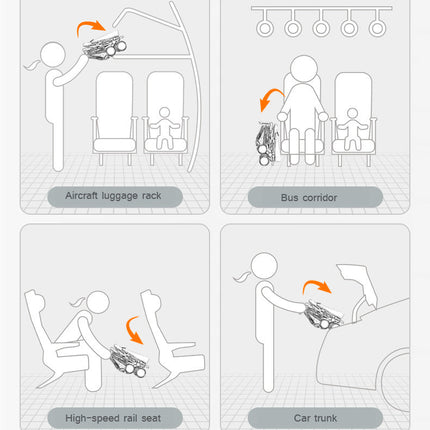 Aircraft luggage rack

Bus corridor

High-speed rail seat

Car trunk