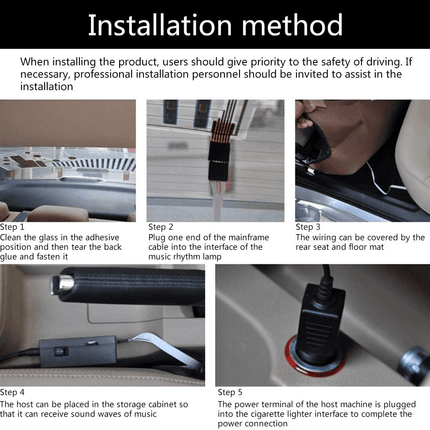 Installation method

When installing the product, users should give priority to the safety of driving. If necessary, professional installation personnel should be invited to assist in the installation

Step 1
Clean the glass in the adhesive position and then tear the back glue and fasten it

Step 2
Plug one end of the mainframe cable into the interface of the music rhythm lamp

Step 3
The wiring can be covered by the rear seat and floor mat

Step 4
The host can be placed in the storage cabinet so that it can receive sound waves of music

Step 5
The power terminal of the host machine is plugged into the cigarette lighter interface to complete the power connection