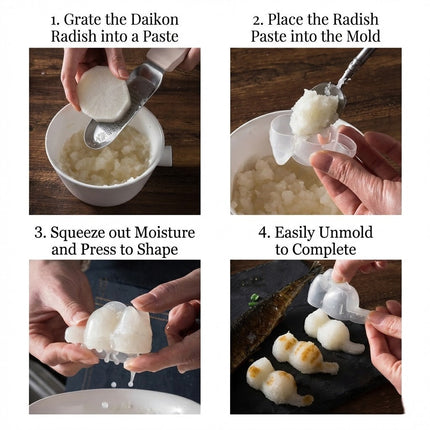 1. Grate the Daikon Radish into a Paste

2. Place the Radish Paste into the Mold

3. Squeeze out Moisture and Press to Shape

4. Easily Unmold to Complete